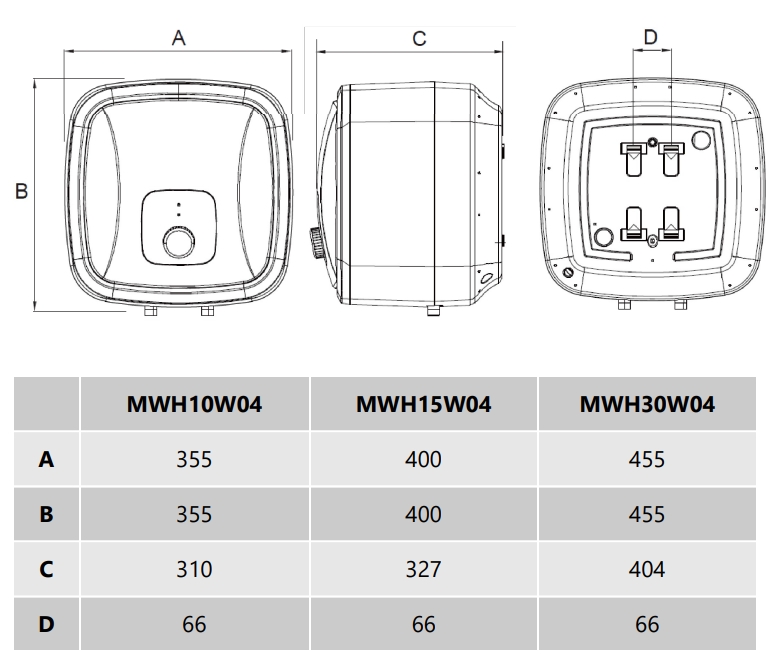 A

B

C

D

| | MWH10W04 | MWH15W04 | MWH30W04 |
|---|---|---|---|
| A | 355 | 400 | 455 |
| B | 355 | 400 | 455 |
| C | 310 | 327 | 404 |
| D | 66 | 66 | 66 |