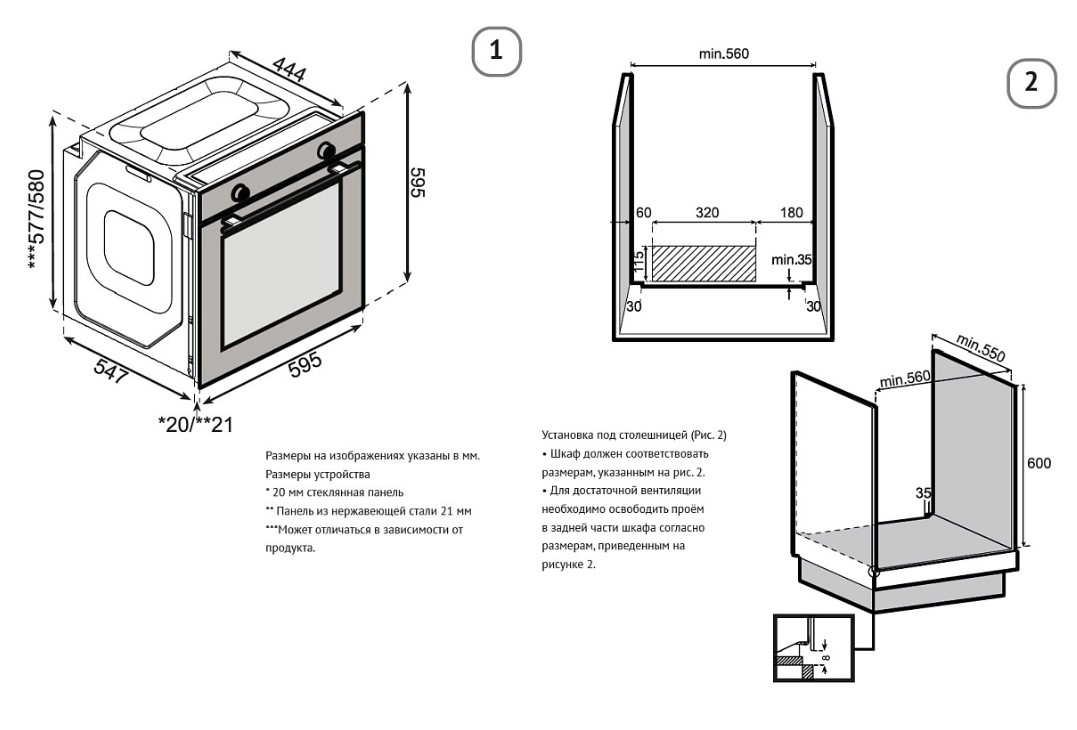 1

444

***577/580

595

547

595

*20/**21

Размеры на изображениях указаны в мм.
Размеры устройства
* 20 мм стеклянная панель
** Панель из нержавеющей стали 21 мм
***Может отличаться в зависимости от продукта.

2

min.560

60

320

180

115

min.35

30

30

min.550

min.560

600

35

8

Установка под столешницей (Рис. 2)
• Шкаф должен соответствовать размерам, указанным на рис. 2.
• Для достаточной вентиляции необходимо освободить проём в задней части шкафа согласно размерам, приведенным на рисунке 2.