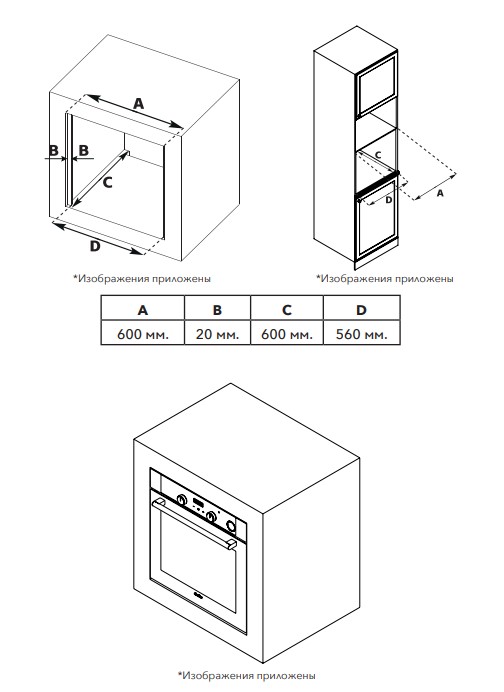 A
B
B
C
D

*Изображения приложены

C
D
A

*Изображения приложены

| A | B | C | D |
|---|---|---|---|
| 600 мм. | 20 мм. | 600 мм. | 560 мм. |

*Изображения приложены