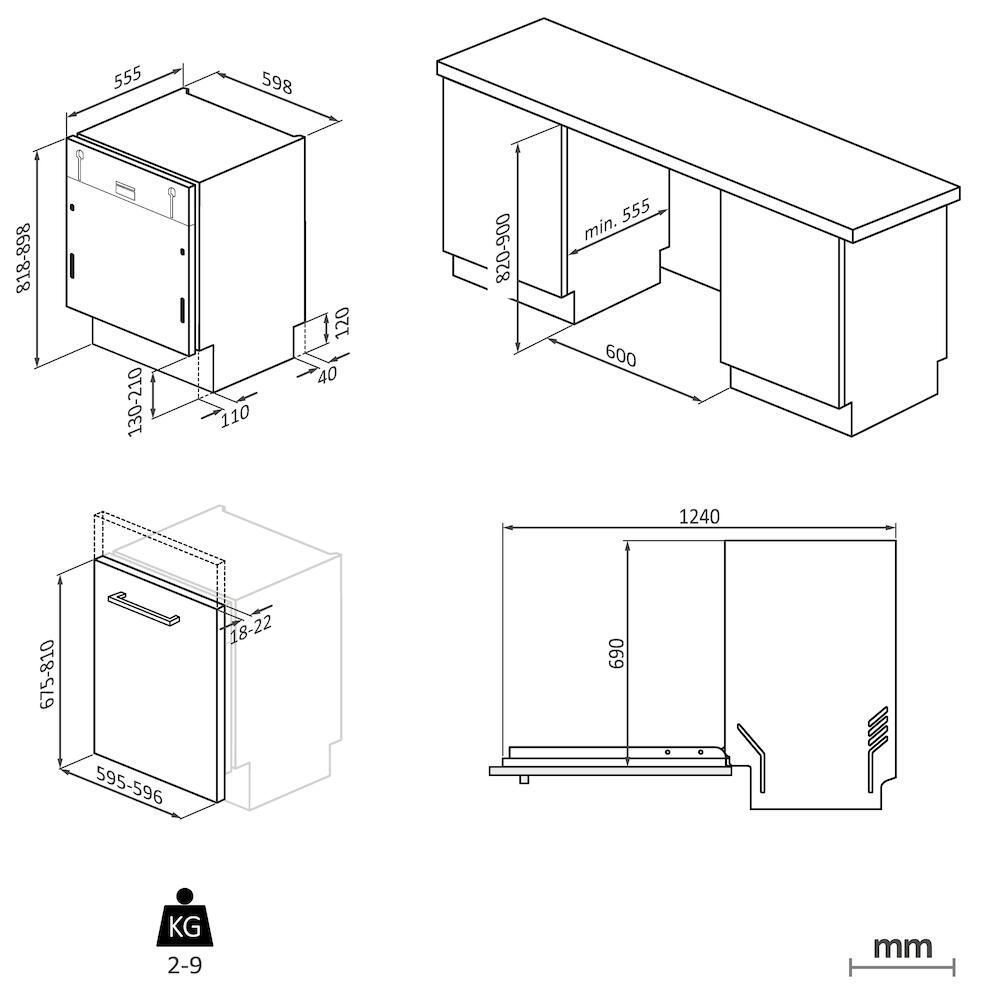 555
598
818-898
120
40
130-210
110
820-900
min. 555
600
18-22
675-810
595-596
1240
690
KG
2-9
mm