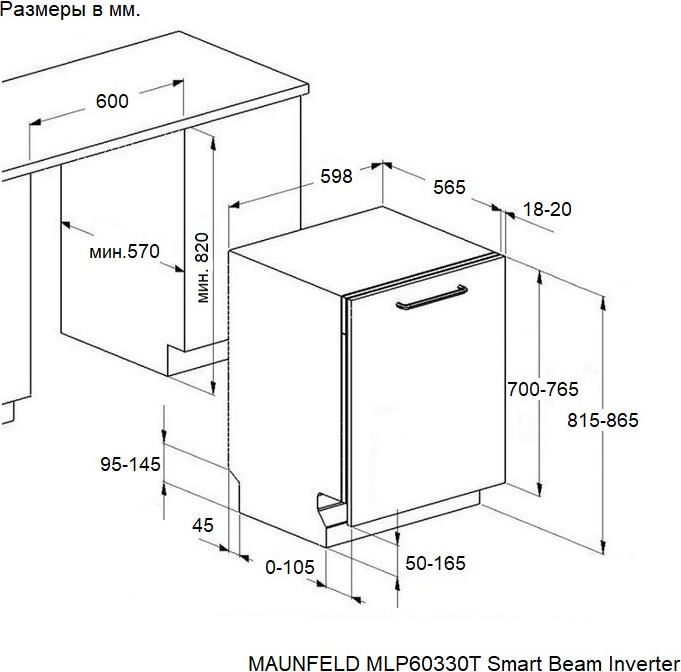 Размеры в мм.

600

598

565

18-20

мин.570

мин. 820

700-765

815-865

95-145

45

0-105

50-165

MAUNFELD MLP60330T Smart Beam Inverter