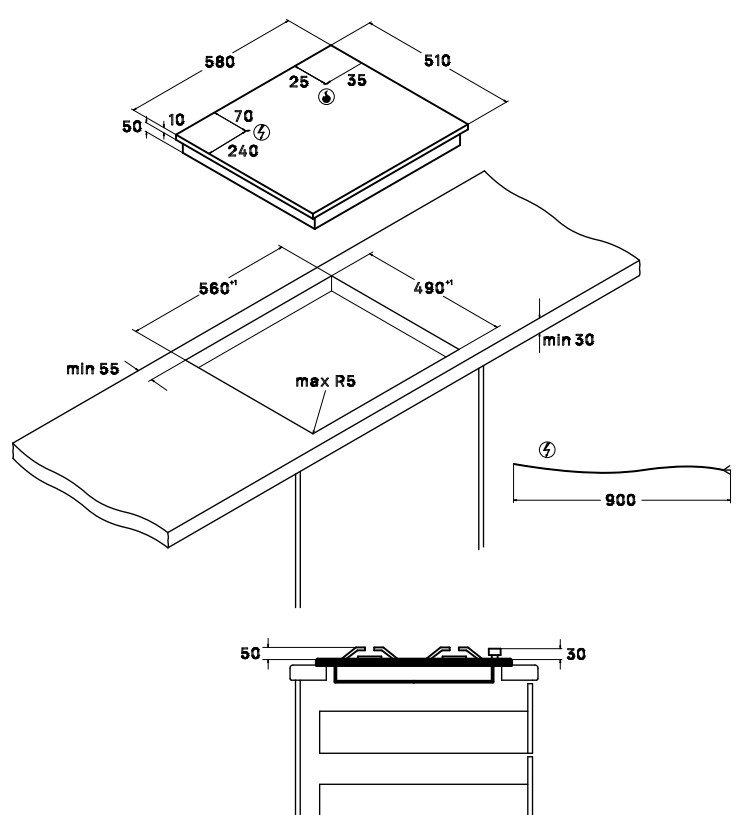 580
510
25
35
50
10
70
240
$560^{+1}$
$490^{+1}$
min 30
min 55
max R5
900
50
30