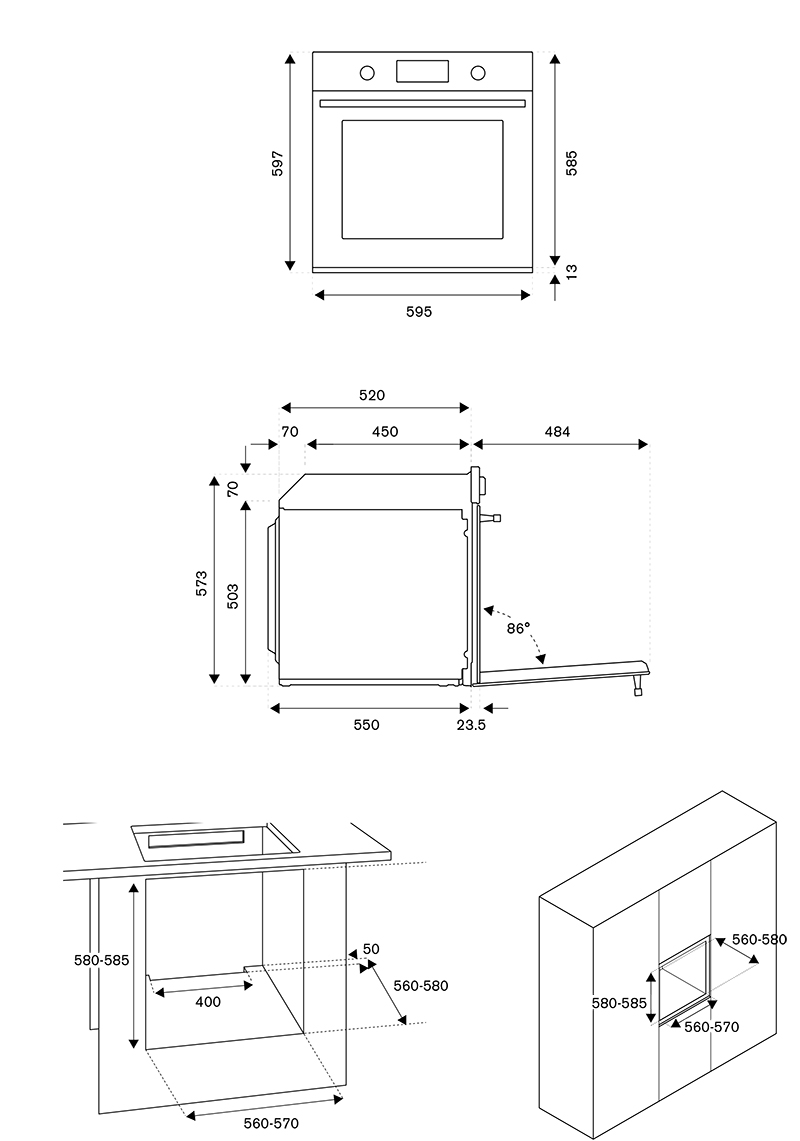 597
585
13
595

520
70
450
484
70
573
503
86°
550
23.5

580-585
400
50
560-580
560-570

560-580
580-585
560-570