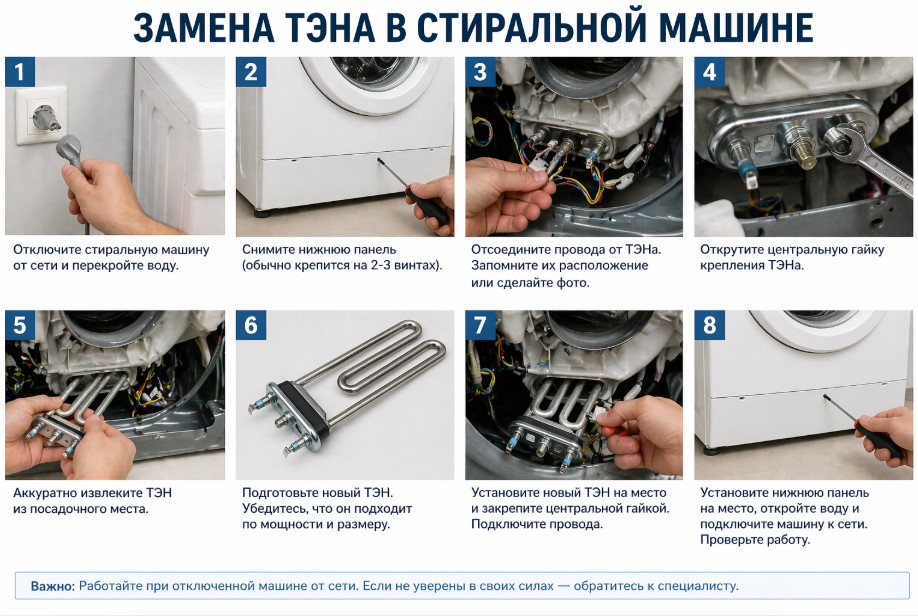 ЗАМЕНА ТЭНА В СТИРАЛЬНОЙ МАШИНЕ

1
Отключите стиральную машину от сети и перекройте воду.

2
Снимите нижнюю панель (обычно крепится на 2-3 винтах).

3
Отсоедините провода от ТЭНа. Запомните их расположение или сделайте фото.

4
Открутите центральную гайку крепления ТЭНа.

5
Аккуратно извлеките ТЭН из посадочного места.

6
Подготовьте новый ТЭН. Убедитесь, что он подходит по мощности и размеру.

7
Установите новый ТЭН на место и закрепите центральной гайкой. Подключите провода.

8
Установите нижнюю панель на место, откройте воду и подключите машину к сети. Проверьте работу.

Важно: Работайте при отключенной машине от сети. Если не уверены в своих силах — обратитесь к специалисту.