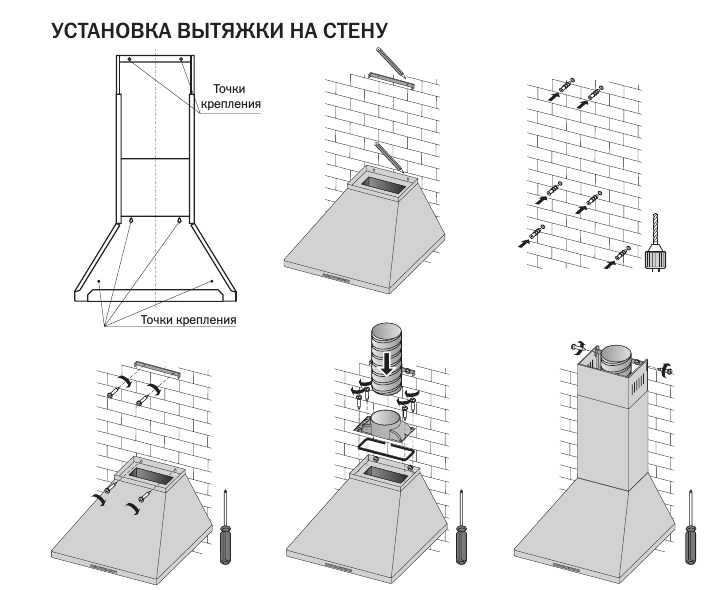 УСТАНОВКА ВЫТЯЖКИ НА СТЕНУ

Точки крепления

Точки крепления