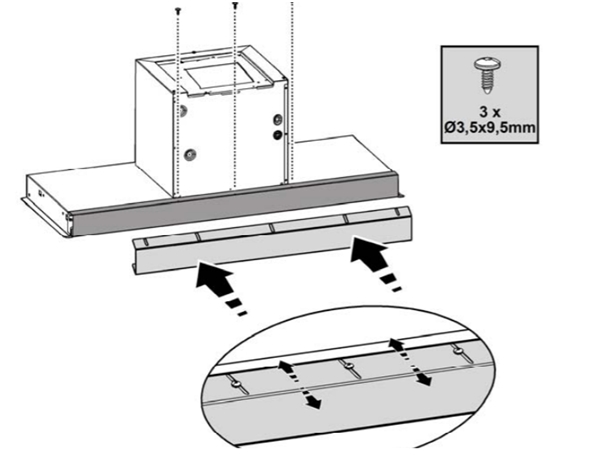 3 x
Ø3,5x9,5mm