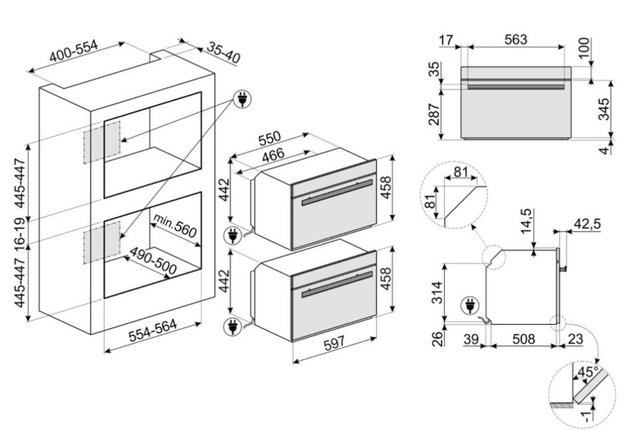 400-554
35-40
445-447
16-19
445-447
min.560
490-500
554-564
550
466
442
458
442
458
597
17
563
100
35
287
345
4
81
81
14,5
42,5
314
26
39
508
23
45°
-1