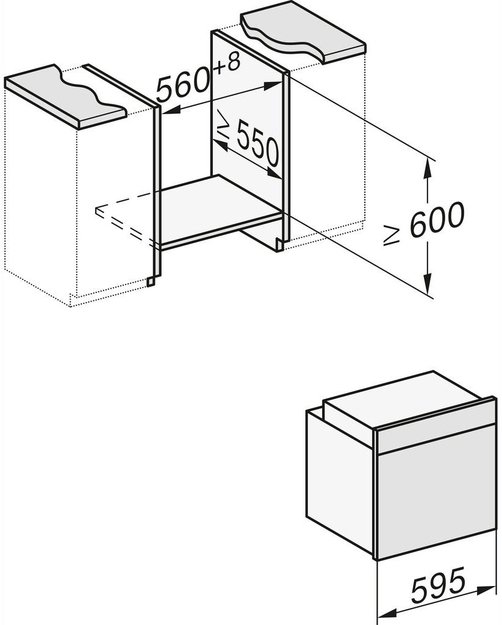 $560^{+8}$

$\geq 550$

$\geq 600$

595