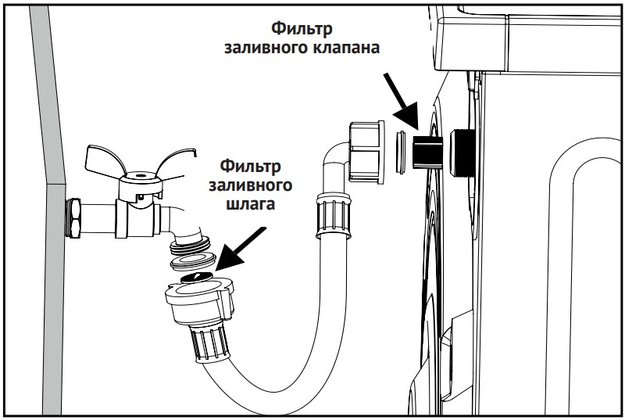 Фильтр заливного клапана

Фильтр заливного шлага