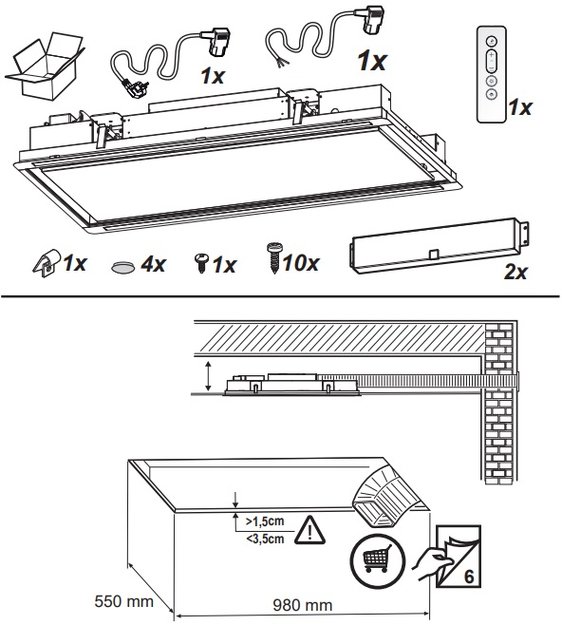 1x

1x

1x

1x 4x 1x 10x

2x

>1,5cm
<3,5cm

6

550 mm

980 mm