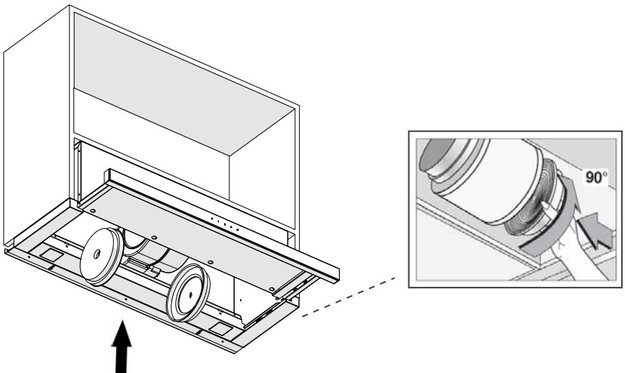 90°