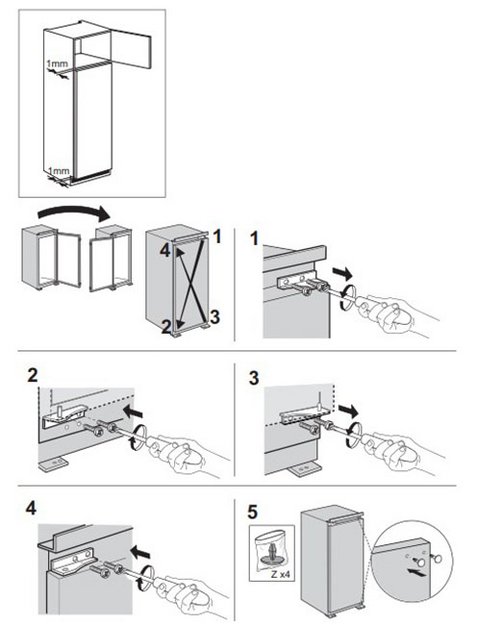 1mm
1mm

1
4
2
3

1

2

3

4

5
Z x4