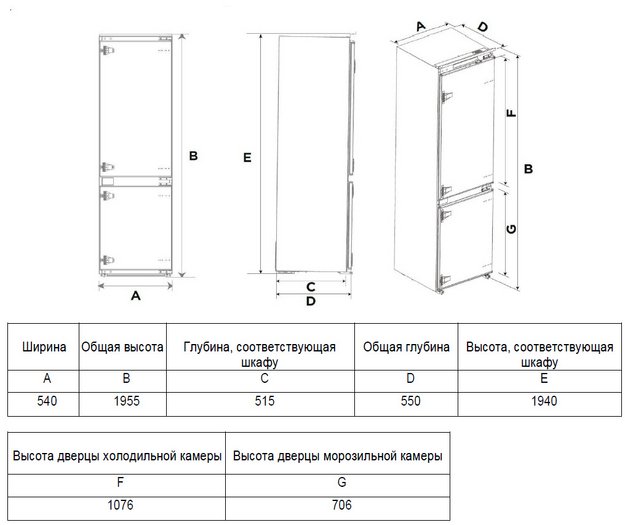 B

A

E

C

D

A

D

F

B

G

| Ширина | Общая высота | Глубина, соответствующая шкафу | Общая глубина | Высота, соответствующая шкафу |
|---|---|---|---|---|
| A | B | C | D | E |
| 540 | 1955 | 515 | 550 | 1940 |

| Высота дверцы холодильной камеры | Высота дверцы морозильной камеры |
|---|---|
| F | G |
| 1076 | 706 |