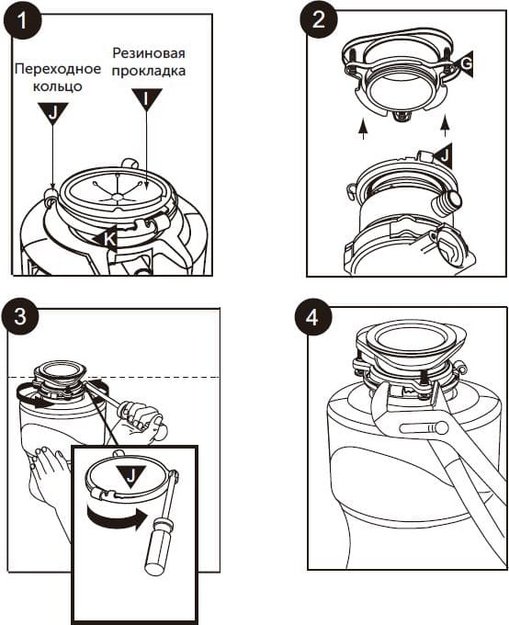 1

Переходное кольцо

Резиновая прокладка

J

I

K

2

G

J

3

J

4