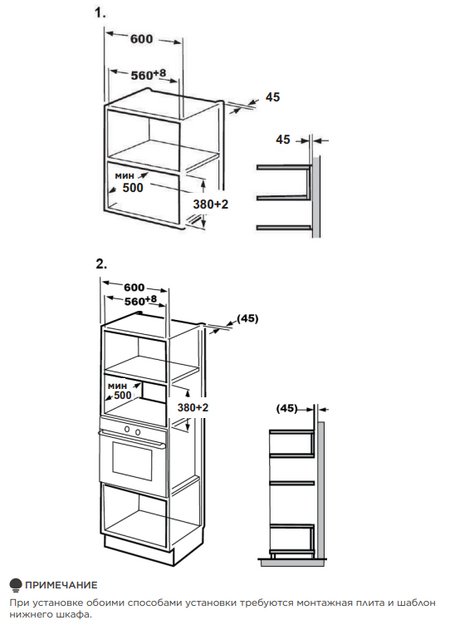 1.

600

$560^{+8}$

45

45

мин
500

380+2

2.

600

$560^{+8}$

(45)

мин
500

380+2

(45)

ПРИМЕЧАНИЕ

При установке обоими способами установки требуются монтажная плита и шаблон нижнего шкафа.