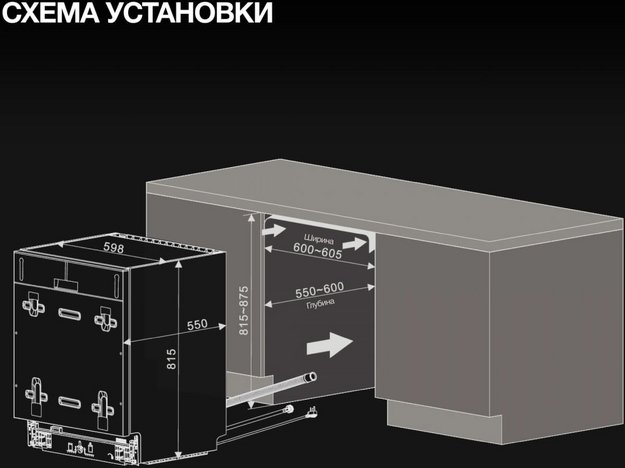 СХЕМА УСТАНОВКИ

598

550

815

815~875

Ширина
600~605

550~600
Глубина